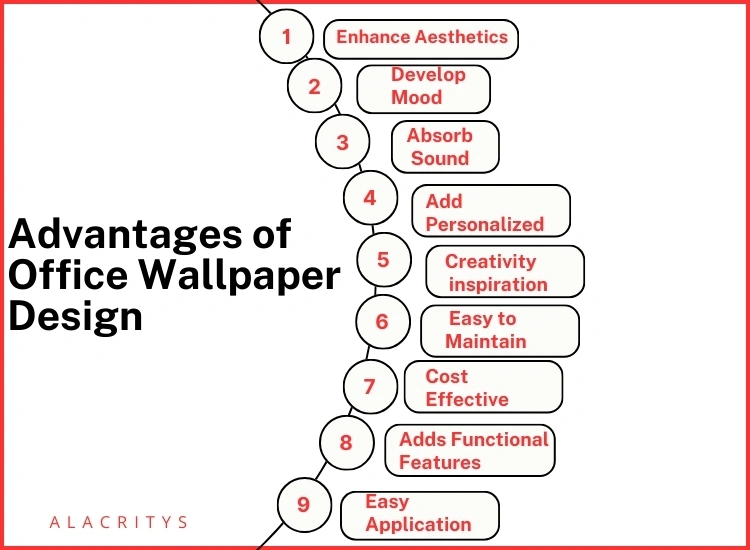 Advantages of Office Wallpaper Design

1 Enhance Aesthetics

2 Develop Mood

3 Absorb Sound

4 Add Personalized

5 Creativity inspiration

6 Easy to Maintain

7 Cost Effective

8 Adds Functional Features

9 Easy Application

ALACRITYS