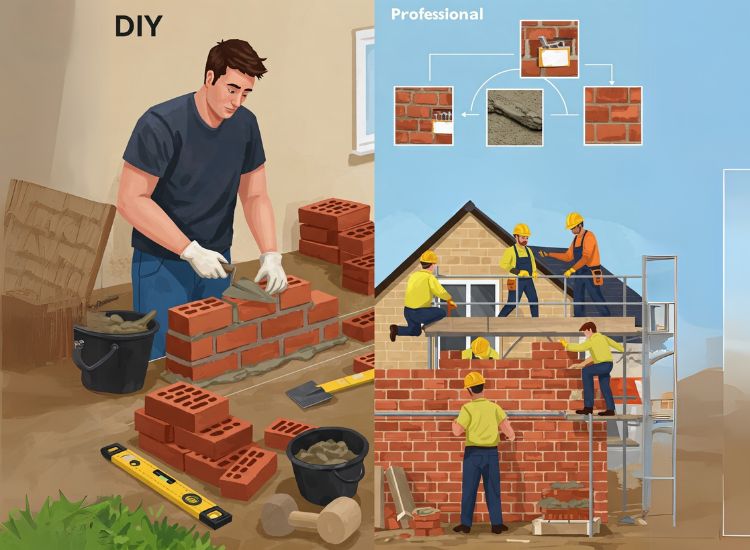 DIY

Professional